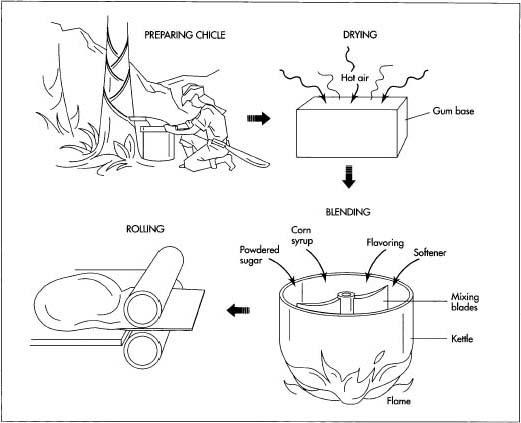 PREPARING CHICLE

DRYING

Hot air

Gum base

BLENDING

Powdered sugar

Corn syrup

Flavoring

Softener

Mixing blades

Kettle

Flame

ROLLING