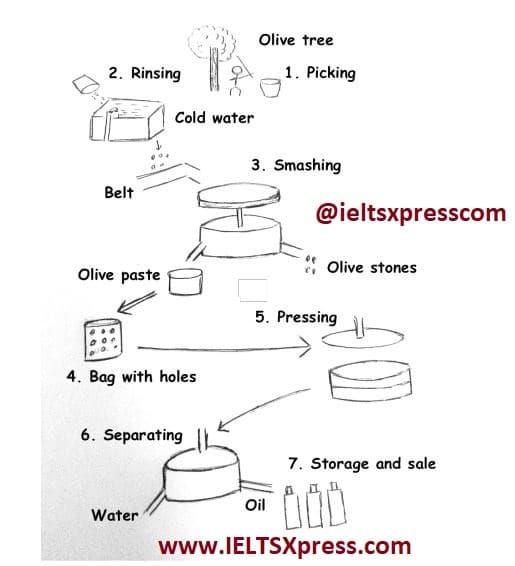 Olive tree

2. Rinsing

1. Picking

Cold water

3. Smashing

Belt

@ieltsxpresscom

Olive paste

Olive stones

5. Pressing

4. Bag with holes

6. Separating

7. Storage and sale

Water

Oil

www.IELTSXpress.com