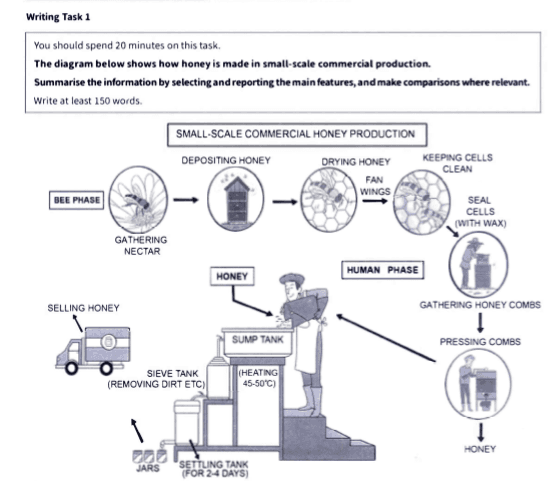 Writing Task 1

You should spend 20 minutes on this task.

The diagram below shows how honey is made in small-scale commercial production.

Summarise the information by selecting and reporting the main features, and make comparisons where relevant.

Write at least 150 words.

SMALL-SCALE COMMERCIAL HONEY PRODUCTION

BEE PHASE

GATHERING NECTAR

DEPOSITING HONEY

DRYING HONEY

FAN WINGS

KEEPING CELLS CLEAN

SEAL CELLS (WITH WAX)

HUMAN PHASE

GATHERING HONEY COMBS

PRESSING COMBS

HONEY

HONEY

SUMP TANK

(HEATING 45-50°C)

SIEVE TANK (REMOVING DIRT ETC)

SETTLING TANK (FOR 2-4 DAYS)

JARS

SELLING HONEY