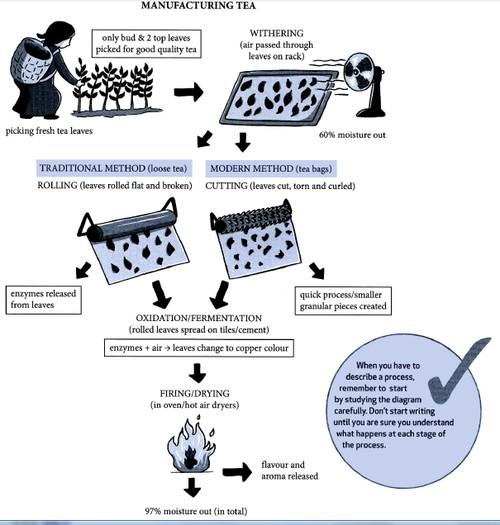 MANUFACTURING TEA

only bud & 2 top leaves picked for good quality tea

picking fresh tea leaves

WITHERING
(air passed through leaves on rack)

60% moisture out

TRADITIONAL METHOD (loose tea)
ROLLING (leaves rolled flat and broken)

MODERN METHOD (tea bags)
CUTTING (leaves cut, torn and curled)

enzymes released from leaves

quick process/smaller granular pieces created

OXIDATION/FERMENTATION
(rolled leaves spread on tiles/cement)

enzymes + air → leaves change to copper colour

FIRING/DRYING
(in oven/hot air dryers)

flavour and aroma released

97% moisture out (in total)

When you have to describe a process, remember to start by studying the diagram carefully. Don't start writing until you are sure you understand what happens at each stage of the process.