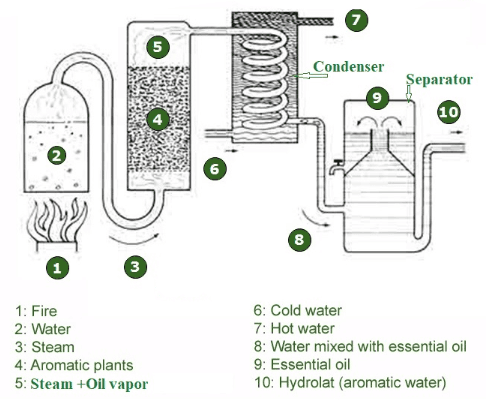 7
5
Condenser
Separator
9
10
4
2
6
8
1
3

1: Fire
2: Water
3: Steam
4: Aromatic plants
5: Steam +Oil vapor

6: Cold water
7: Hot water
8: Water mixed with essential oil
9: Essential oil
10: Hydrolat (aromatic water)