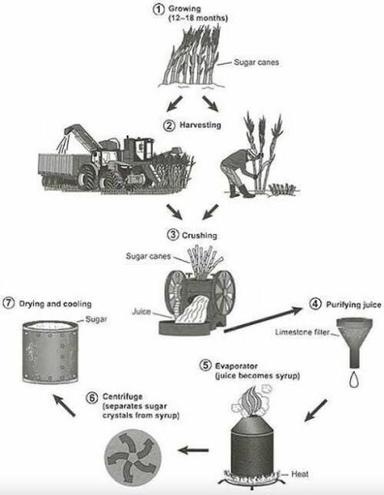 ① Growing
(12~18 months)

Sugar canes

② Harvesting

③ Crushing

Sugar canes

Juice

④ Purifying juice

Limestone filter

⑤ Evaporator
(juice becomes syrup)

Heat

⑥ Centrifuge
(separates sugar crystals from syrup)

⑦ Drying and cooling

Sugar