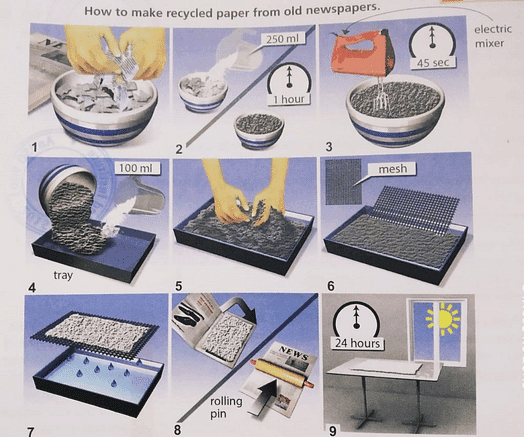 How to make recycled paper from old newspapers.

electric mixer

1

250 ml

1 hour

2

45 sec

3

100 ml

tray

4

5

mesh

6

7

NEWS

rolling pin

8

24 hours

9