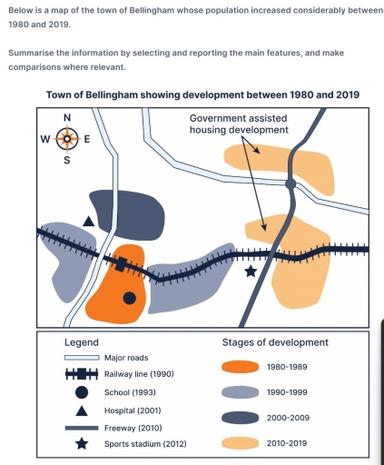 Below is a map of the town of Bellingham whose population increased considerably between 1980 and 2019.

Summarise the information by selecting and reporting the main features, and make comparisons where relevant.

Town of Bellingham showing development between 1980 and 2019

N
W E
S

Government assisted housing development

Legend
Major roads
Railway line (1990)
School (1993)
Hospital (2001)
Freeway (2010)
Sports stadium (2012)

Stages of development
1980-1989
1990-1999
2000-2009
2010-2019