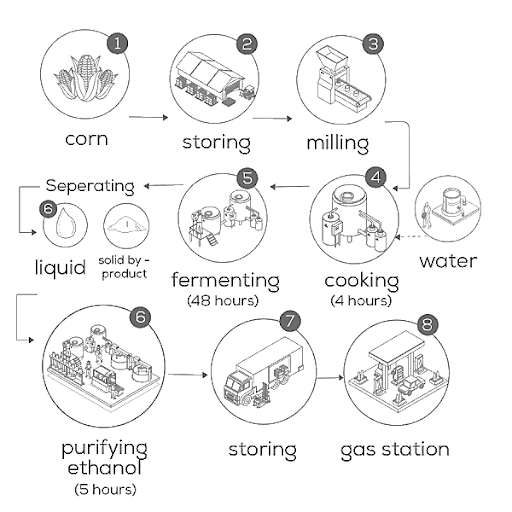 1
corn

2
storing

3
milling

4
cooking
(4 hours)

water

5
fermenting
(48 hours)

Seperating

6
liquid

solid by - product

6
purifying ethanol
(5 hours)

7
storing

8
gas station