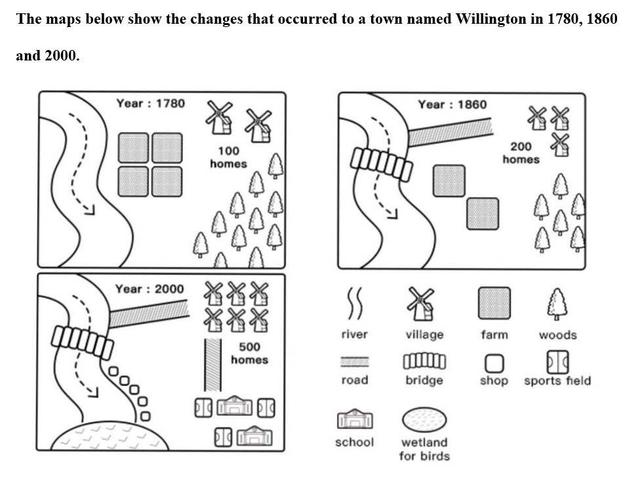 The maps below show the changes that occurred to a town named Willington in 1780, 1860 and 2000.

Year : 1780

100 homes

Year : 1860

200 homes

Year : 2000

500 homes

river
village
farm
woods
road
bridge
shop
sports field
school
wetland for birds